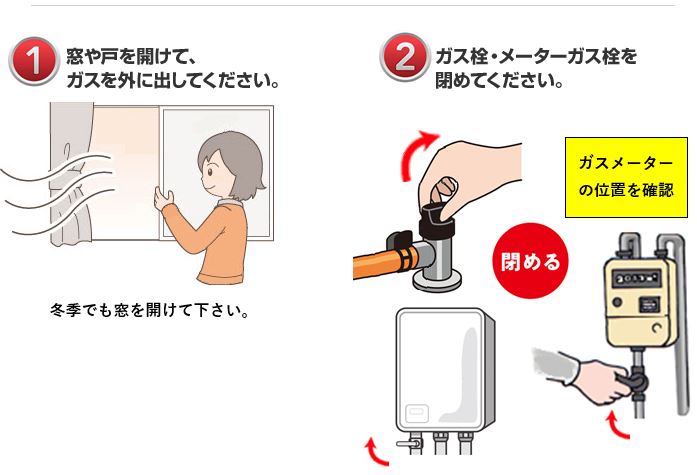 1 窓や戸を開けて、ガスを外に出してください。

冬季でも窓を開けて下さい。

2 ガス栓・メーターガス栓を閉めてください。

ガスメーターの位置を確認

閉める